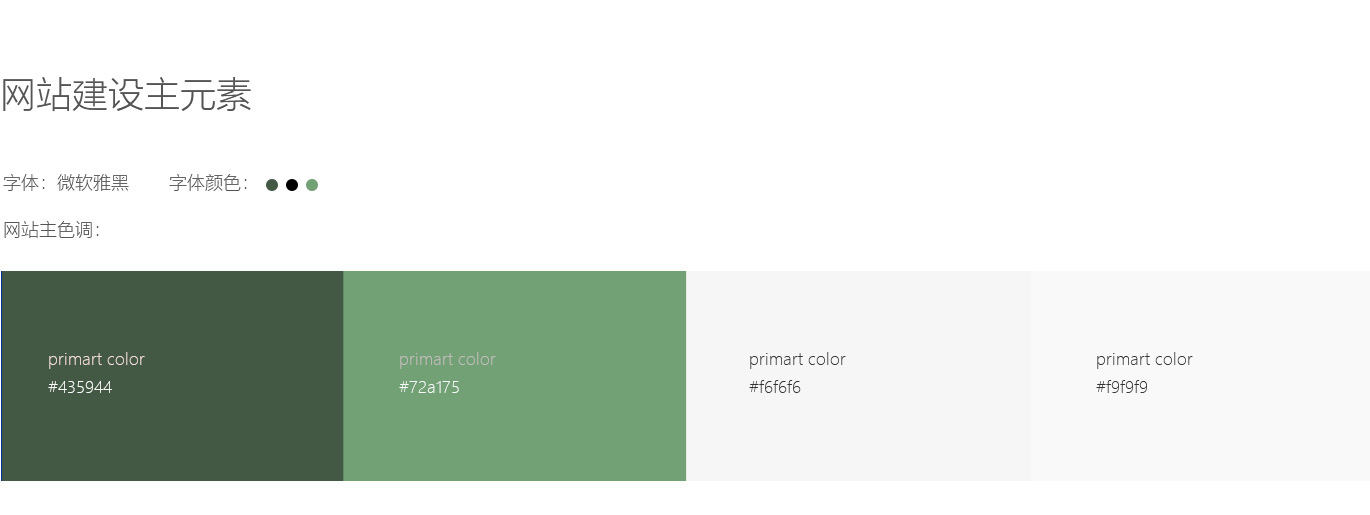 网站建设主元素

字体：微软雅黑　　字体颜色：

网站主色调：

primart color
#435944

primart color
#72a175

primart color
#f6f6f6

primart color
#f9f9f9