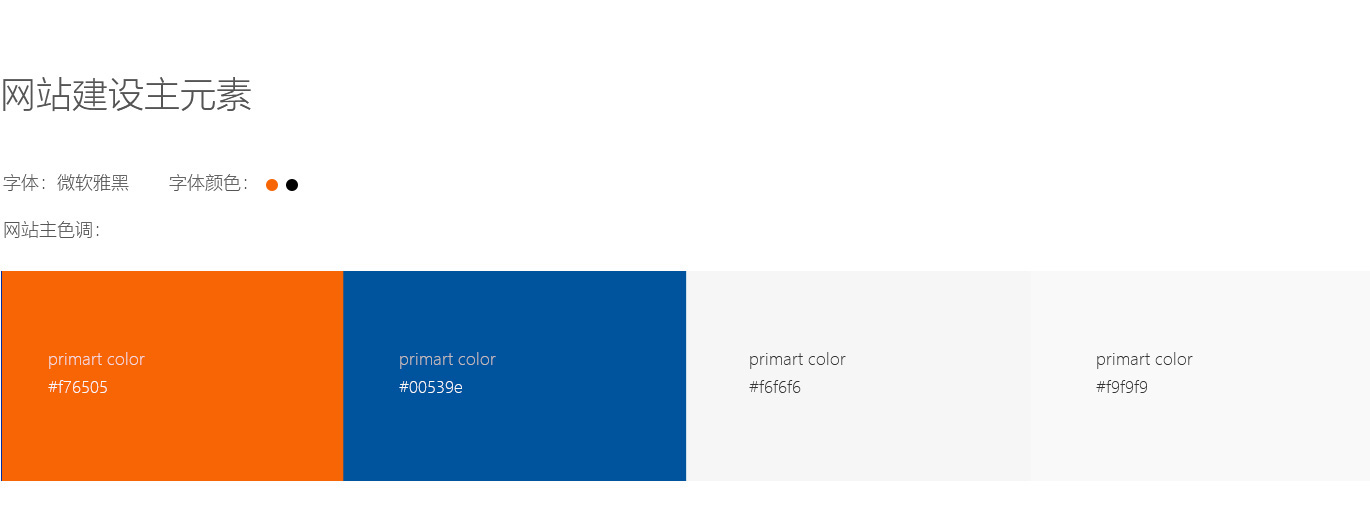 网站建设主元素

字体：微软雅黑　　字体颜色：

网站主色调：

primart color
#f76505

primart color
#00539e

primart color
#f6f6f6

primart color
#f9f9f9