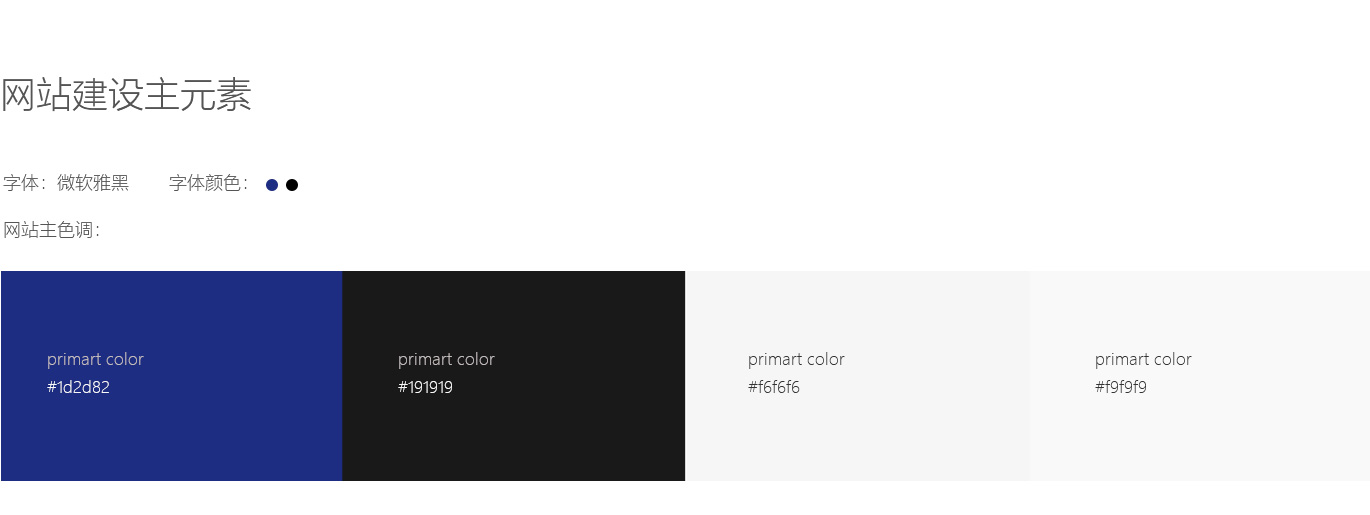 网站建设主元素

字体：微软雅黑　　字体颜色：

网站主色调：

primart color
#1d2d82

primart color
#191919

primart color
#f6f6f6

primart color
#f9f9f9