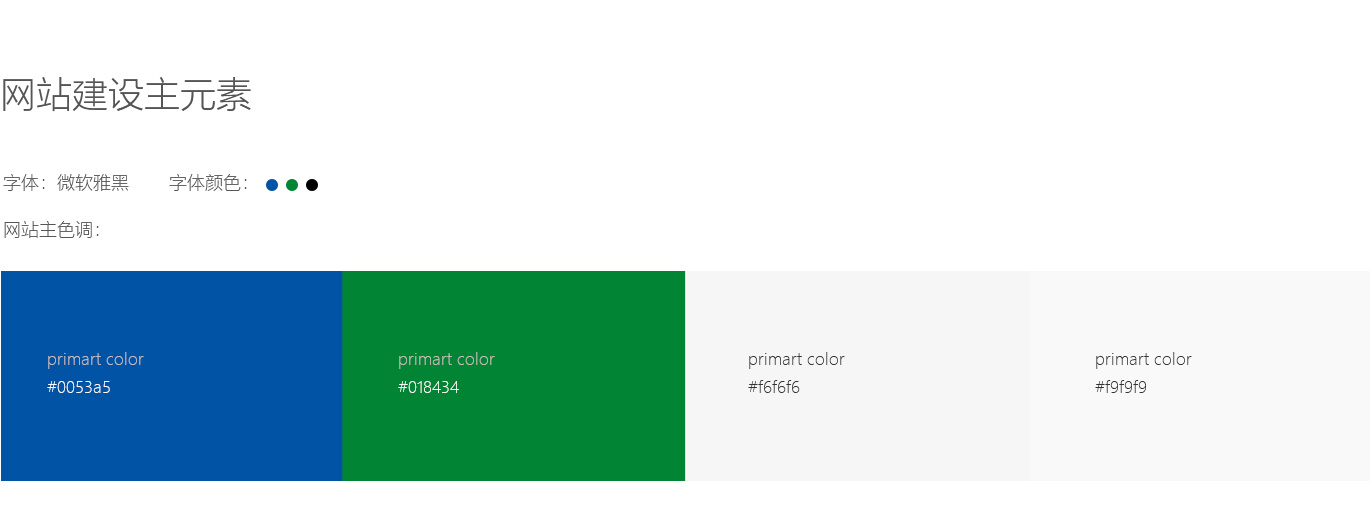 网站建设主元素

字体：微软雅黑　　字体颜色：

网站主色调：

primart color
#0053a5

primart color
#018434

primart color
#f6f6f6

primart color
#f9f9f9